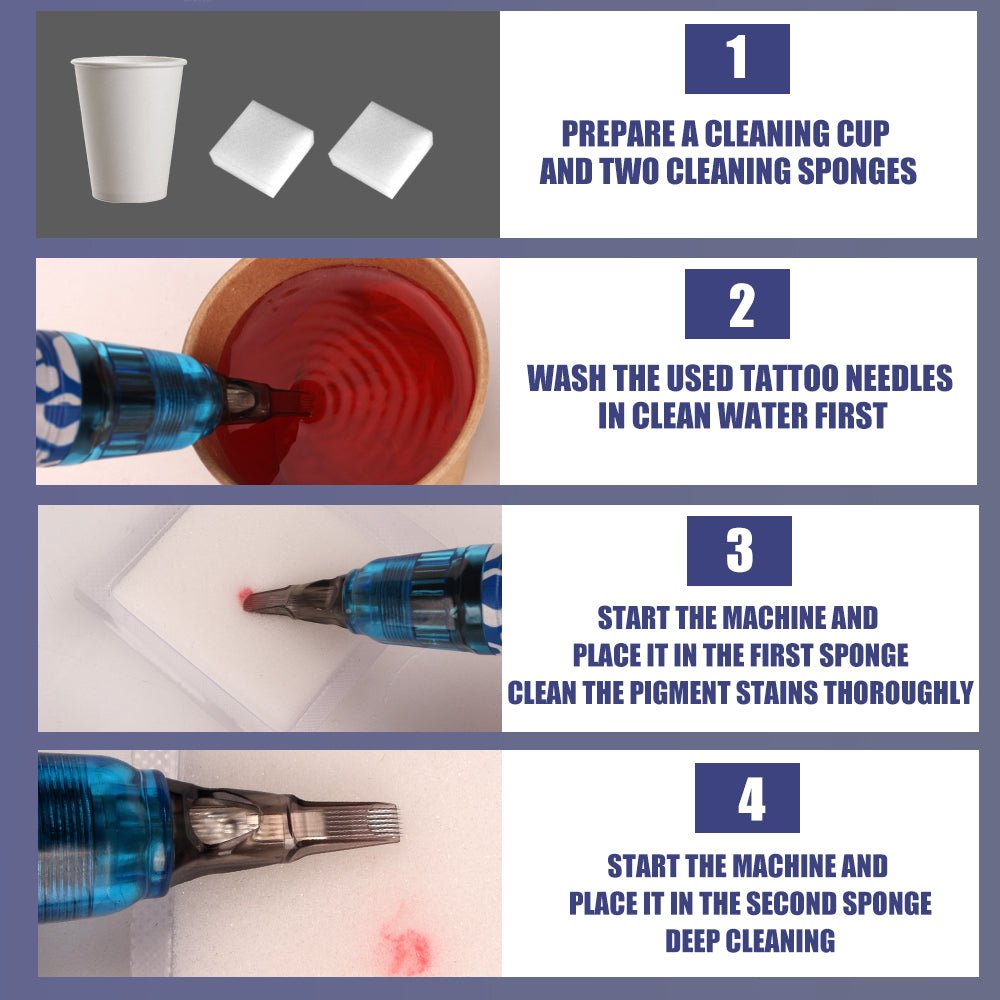 1

PREPARE A CLEANING CUP AND TWO CLEANING SPONGES

2

WASH THE USED TATTOO NEEDLES IN CLEAN WATER FIRST

3

START THE MACHINE AND PLACE IT IN THE FIRST SPONGE CLEAN THE PIGMENT STAINS THOROUGHLY

4

START THE MACHINE AND PLACE IT IN THE SECOND SPONGE DEEP CLEANING